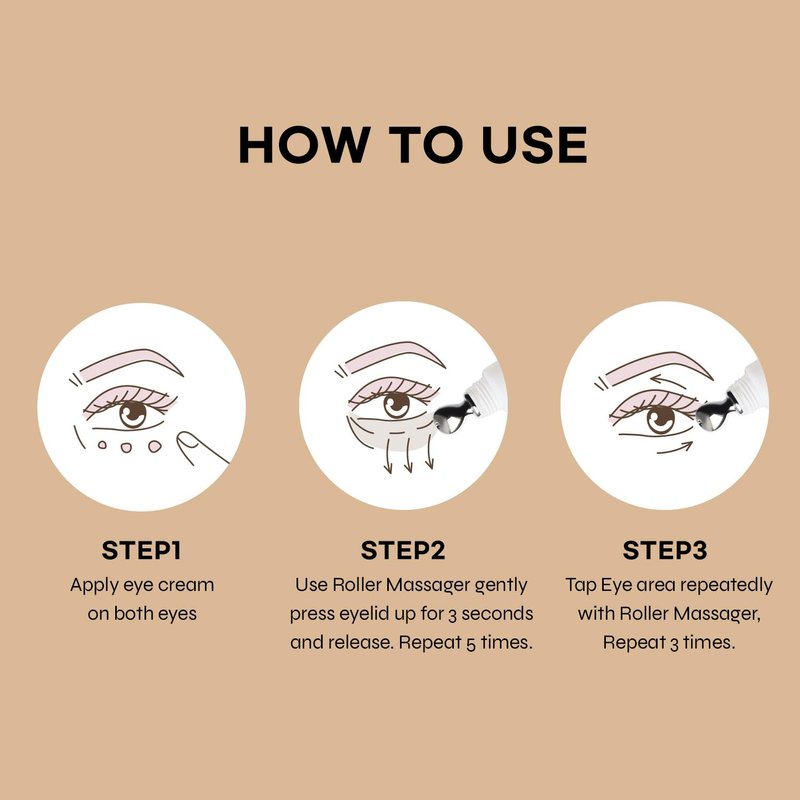 HOW TO USE

STEP1
Apply eye cream on both eyes

STEP2
Use Roller Massager gently press eyelid up for 3 seconds and release. Repeat 5 times.

STEP3
Tap Eye area repeatedly with Roller Massager, Repeat 3 times.