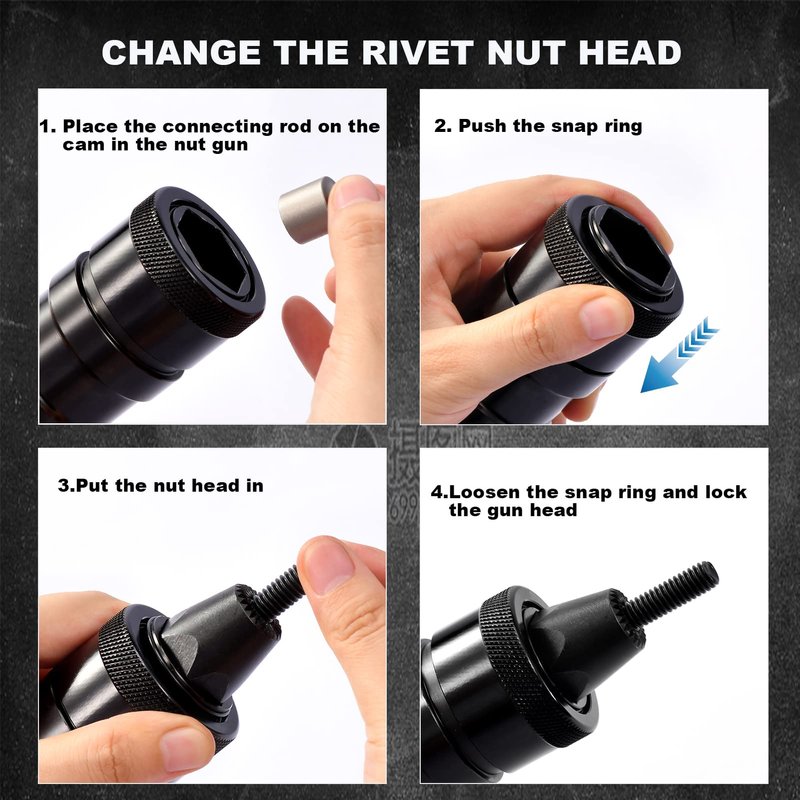 CHANGE THE RIVET NUT HEAD

1. Place the connecting rod on the cam in the nut gun

2. Push the snap ring

3.Put the nut head in

4.Loosen the snap ring and lock the gun head