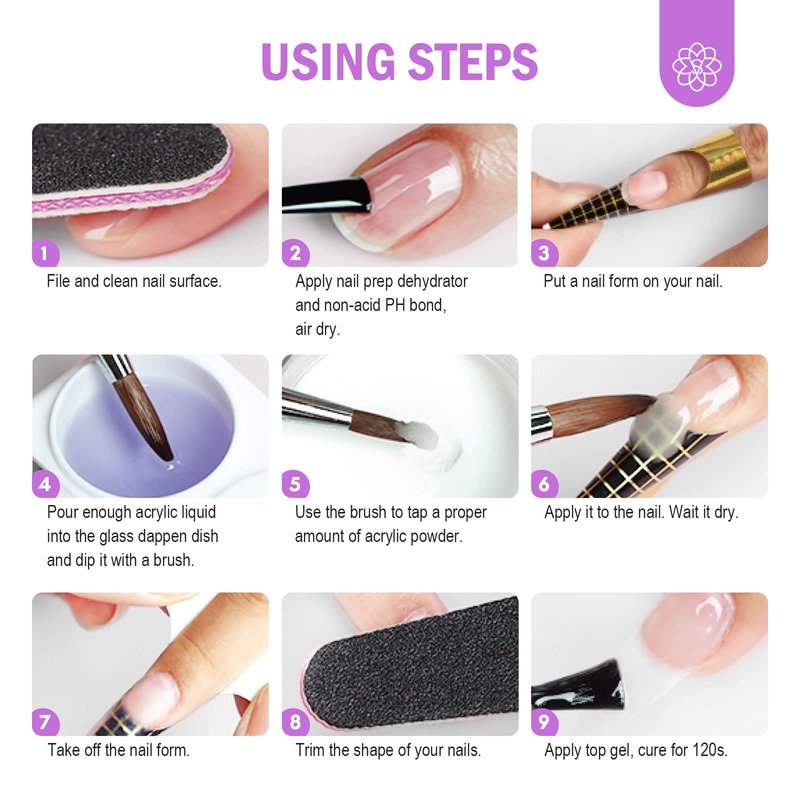 USING STEPS

1
File and clean nail surface.

2
Apply nail prep dehydrator and non-acid PH bond, air dry.

3
Put a nail form on your nail.

4
Pour enough acrylic liquid into the glass dappen dish and dip it with a brush.

5
Use the brush to tap a proper amount of acrylic powder.

6
Apply it to the nail. Wait it dry.

7
Take off the nail form.

8
Trim the shape of your nails.

9
Apply top gel, cure for 120s.