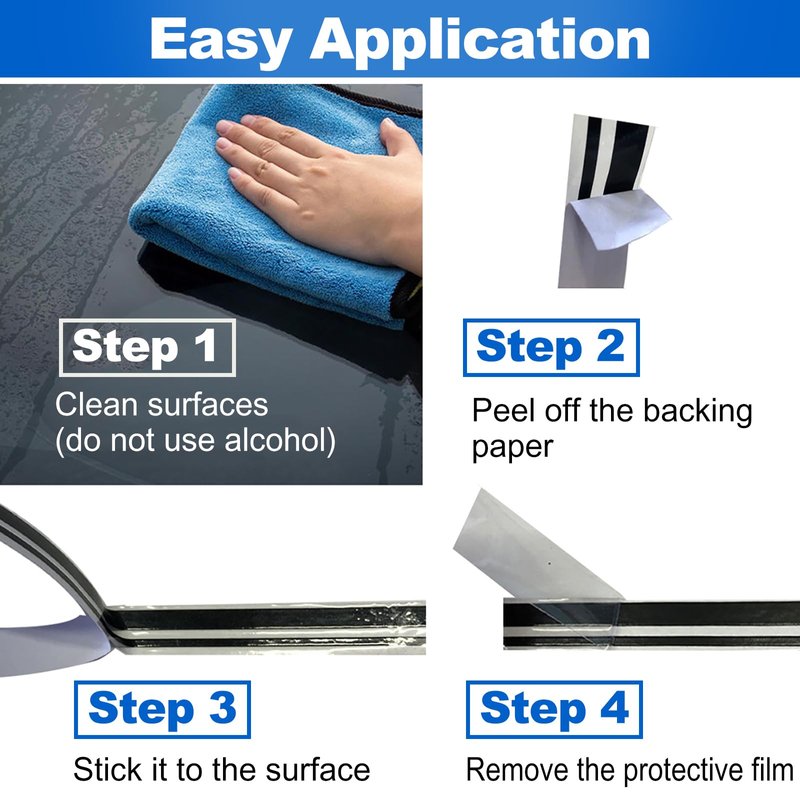 Easy Application

Step 1
Clean surfaces (do not use alcohol)

Step 2
Peel off the backing paper

Step 3
Stick it to the surface

Step 4
Remove the protective film