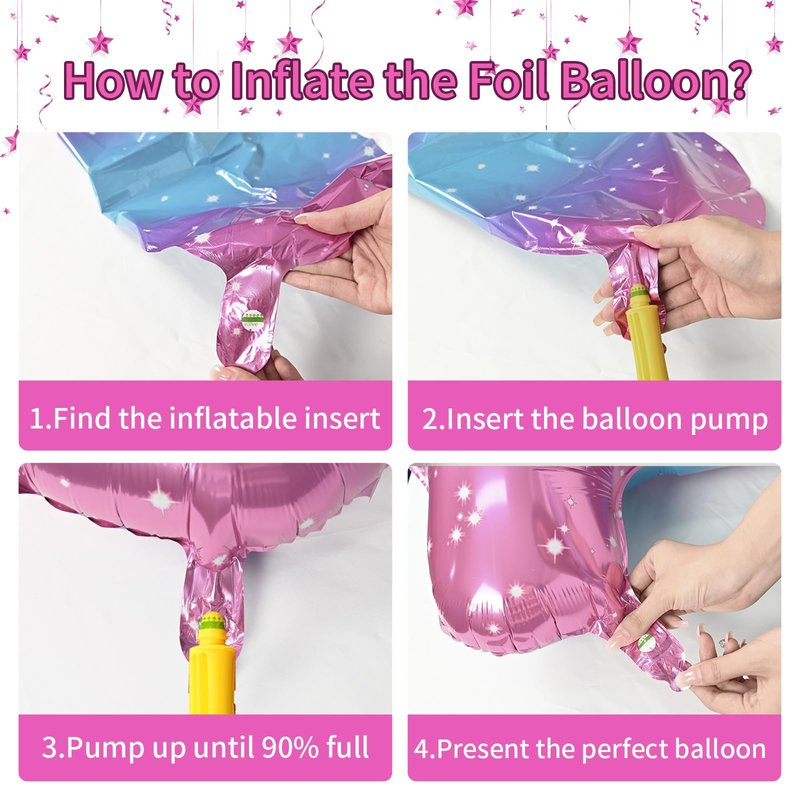 How to Inflate the Foil Balloon?

1.Find the inflatable insert

2.Insert the balloon pump

3.Pump up until 90% full

4.Present the perfect balloon