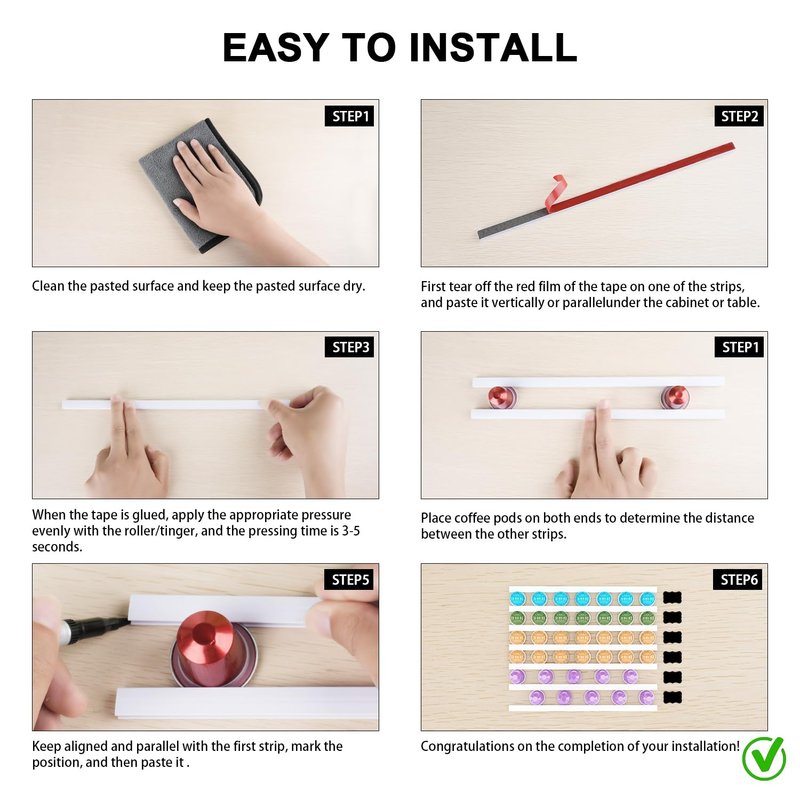 EASY TO INSTALL

STEP1

Clean the pasted surface and keep the pasted surface dry.

STEP2

First tear off the red film of the tape on one of the strips, and paste it vertically or parallelunder the cabinet or table.

STEP3

When the tape is glued, apply the appropriate pressure evenly with the roller/tinger, and the pressing time is 3-5 seconds.

STEP1

Place coffee pods on both ends to determine the distance between the other strips.

STEP5

Keep aligned and parallel with the first strip, mark the position, and then paste it .

STEP6

Congratulations on the completion of your installation!