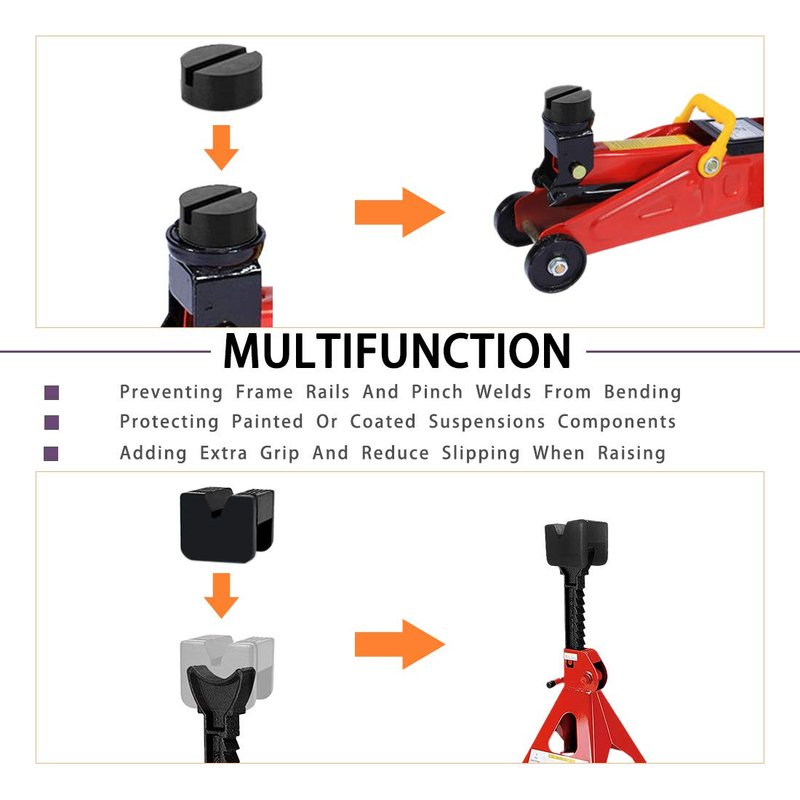 MULTIFUNCTION

Preventing Frame Rails And Pinch Welds From Bending
Protecting Painted Or Coated Suspensions Components
Adding Extra Grip And Reduce Slipping When Raising