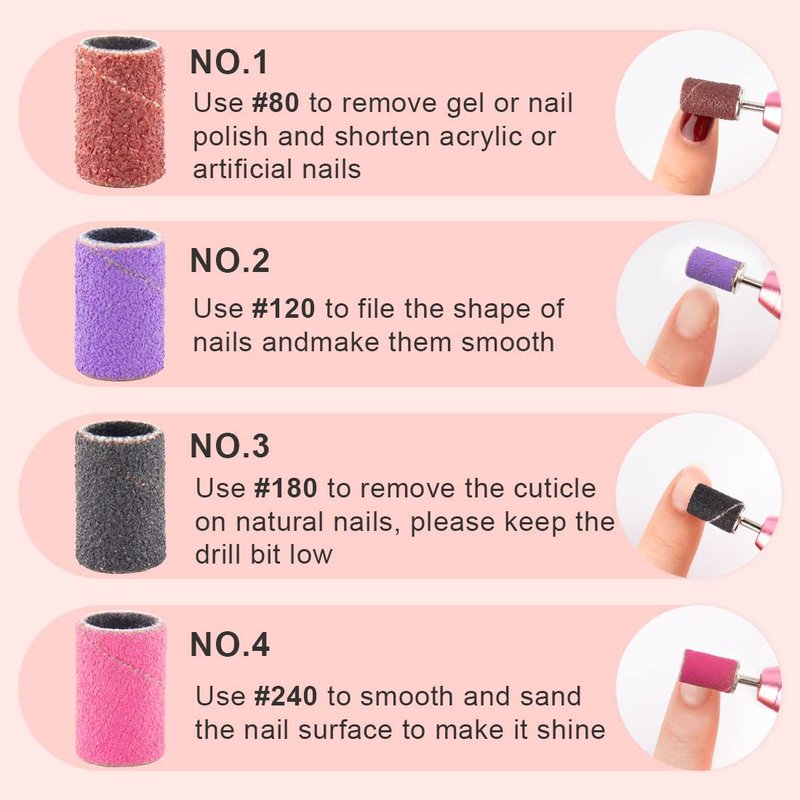 NO.1

Use #80 to remove gel or nail polish and shorten acrylic or artificial nails

NO.2

Use #120 to file the shape of nails andmake them smooth

NO.3

Use #180 to remove the cuticle on natural nails, please keep the drill bit low

NO.4

Use #240 to smooth and sand the nail surface to make it shine