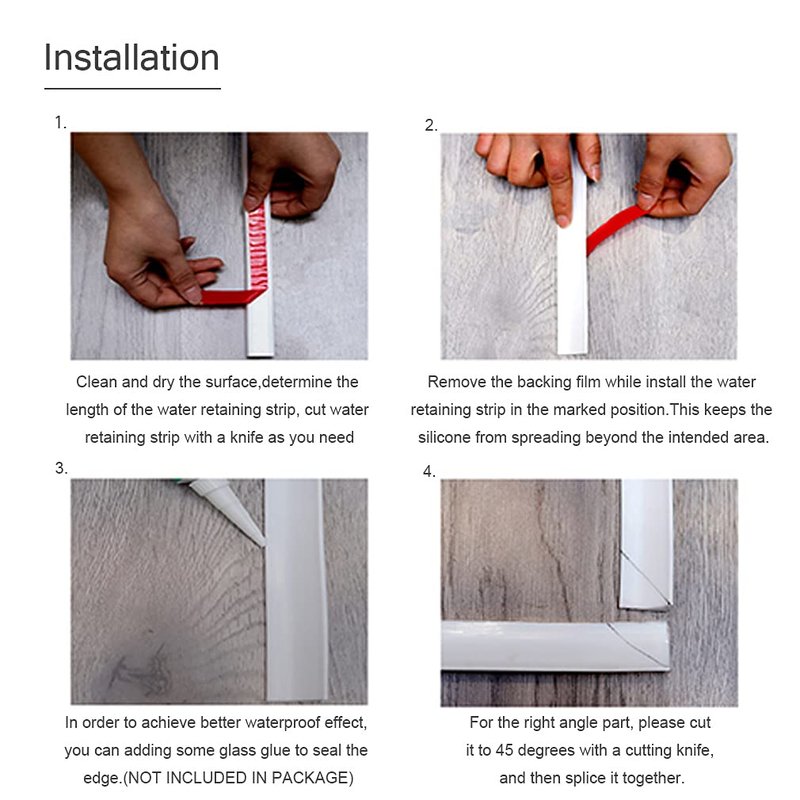 Installation

1.

Clean and dry the surface,determine the length of the water retaining strip, cut water retaining strip with a knife as you need

2.

Remove the backing film while install the water retaining strip in the marked position.This keeps the silicone from spreading beyond the intended area.

3.

In order to achieve better waterproof effect, you can adding some glass glue to seal the edge.(NOT INCLUDED IN PACKAGE)

4.

For the right angle part, please cut it to 45 degrees with a cutting knife, and then splice it together.