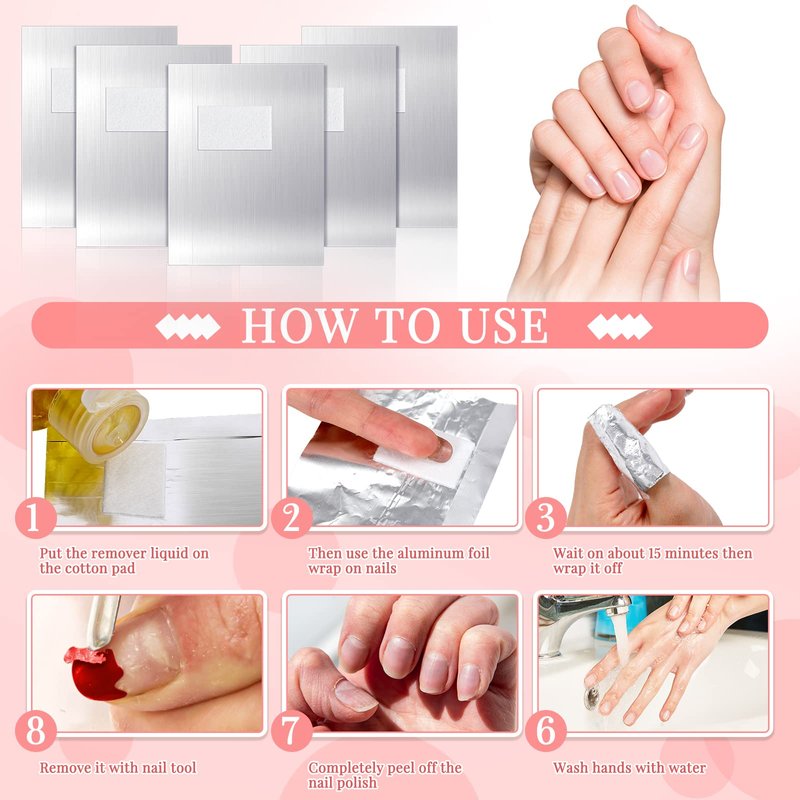 HOW TO USE

1
Put the remover liquid on the cotton pad

2
Then use the aluminum foil wrap on nails

3
Wait on about 15 minutes then wrap it off

8
Remove it with nail tool

7
Completely peel off the nail polish

6
Wash hands with water