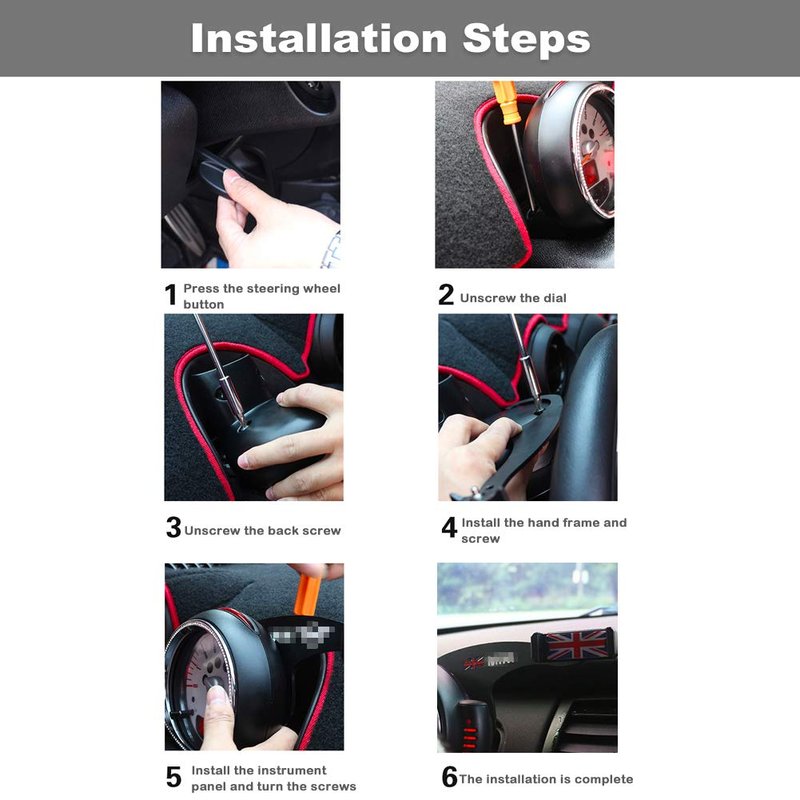 Installation Steps

1 Press the steering wheel button

2 Unscrew the dial

3 Unscrew the back screw

4 Install the hand frame and screw

5 Install the instrument panel and turn the screws

6 The installation is complete