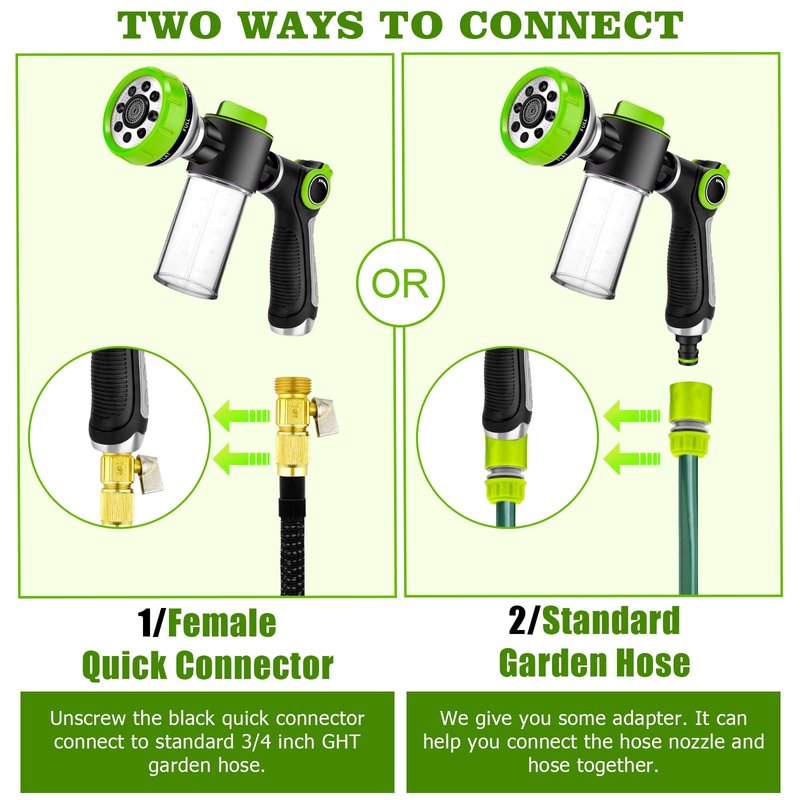 TWO WAYS TO CONNECT

OR

1/Female
Quick Connector

Unscrew the black quick connector connect to standard 3/4 inch GHT garden hose.

2/Standard
Garden Hose

We give you some adapter. It can help you connect the hose nozzle and hose together.