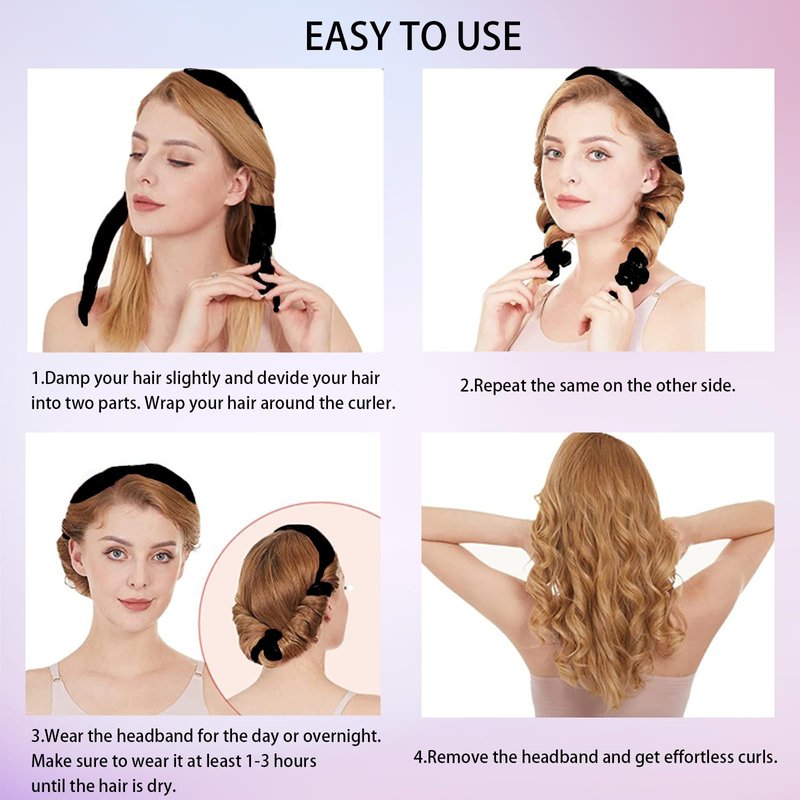 EASY TO USE

1.Damp your hair slightly and devide your hair into two parts. Wrap your hair around the curler.

2.Repeat the same on the other side.

3.Wear the headband for the day or overnight. Make sure to wear it at least 1-3 hours until the hair is dry.

4.Remove the headband and get effortless curls.