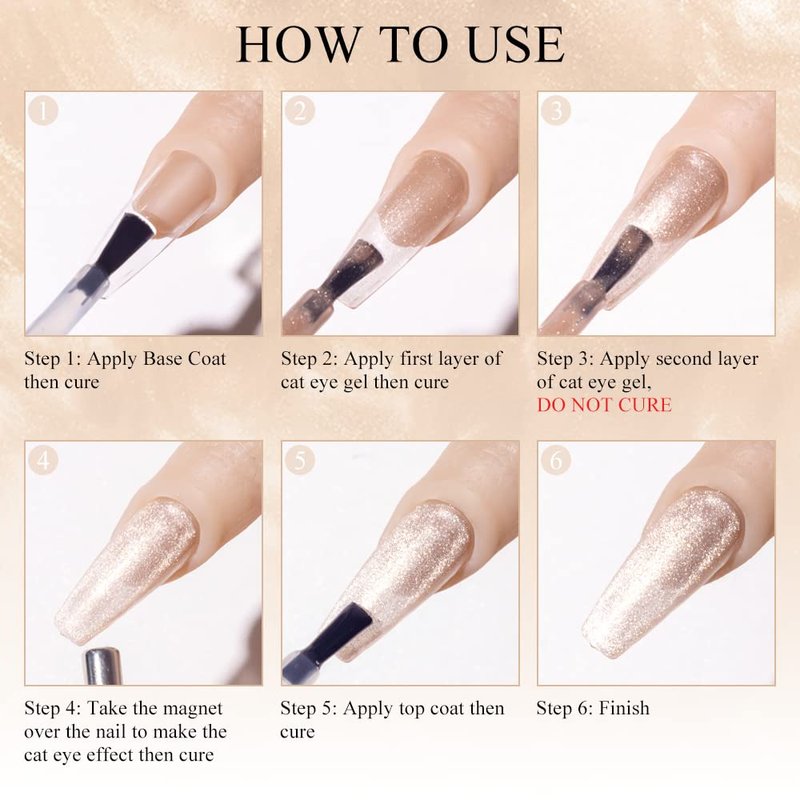 HOW TO USE

1

Step 1: Apply Base Coat then cure

2

Step 2: Apply first layer of cat eye gel then cure

3

Step 3: Apply second layer of cat eye gel, DO NOT CURE

4

Step 4: Take the magnet over the nail to make the cat eye effect then cure

5

Step 5: Apply top coat then cure

6

Step 6: Finish