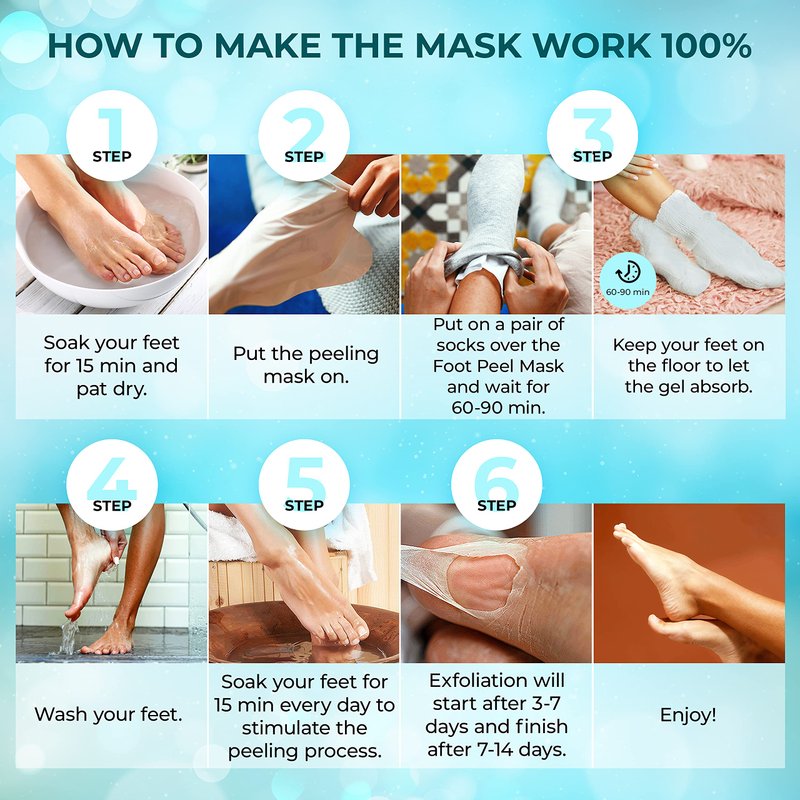 HOW TO MAKE THE MASK WORK 100%

1 STEP

Soak your feet for 15 min and pat dry.

2 STEP

Put the peeling mask on.

3 STEP

Put on a pair of socks over the Foot Peel Mask and wait for 60-90 min.

60-90 min

Keep your feet on the floor to let the gel absorb.

4 STEP

Wash your feet.

5 STEP

Soak your feet for 15 min every day to stimulate the peeling process.

6 STEP

Exfoliation will start after 3-7 days and finish after 7-14 days.

Enjoy!