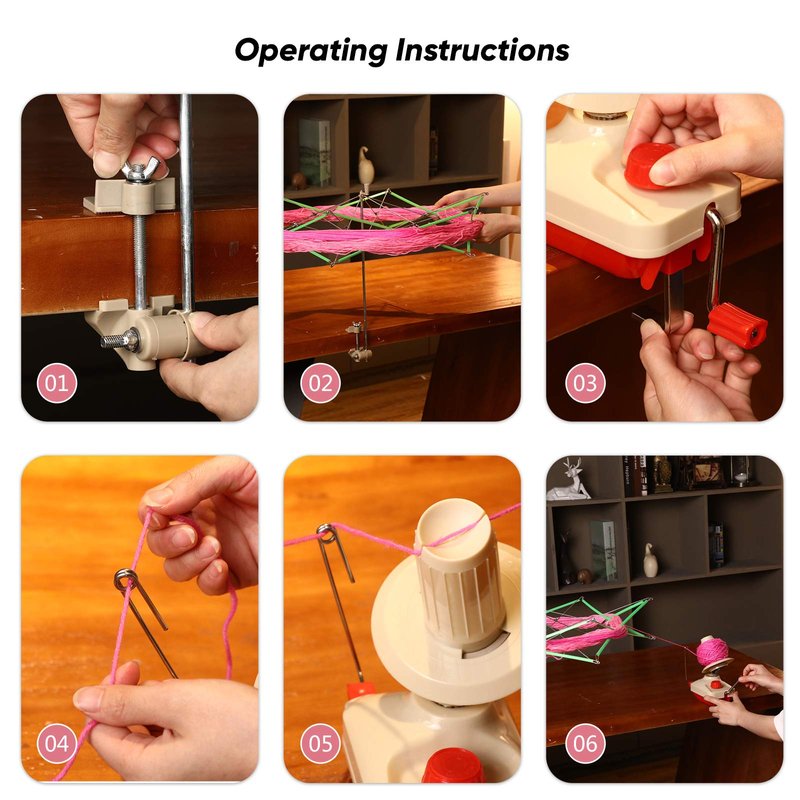 Operating Instructions

01

02

03

04

05

06