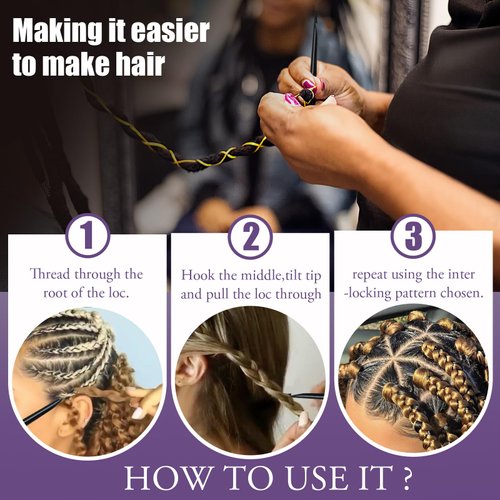 Making it easier to make hair

1

Thread through the root of the loc.

2

Hook the middle,tilt tip and pull the loc through

3

repeat using the inter -locking pattern chosen.

HOW TO USE IT ?