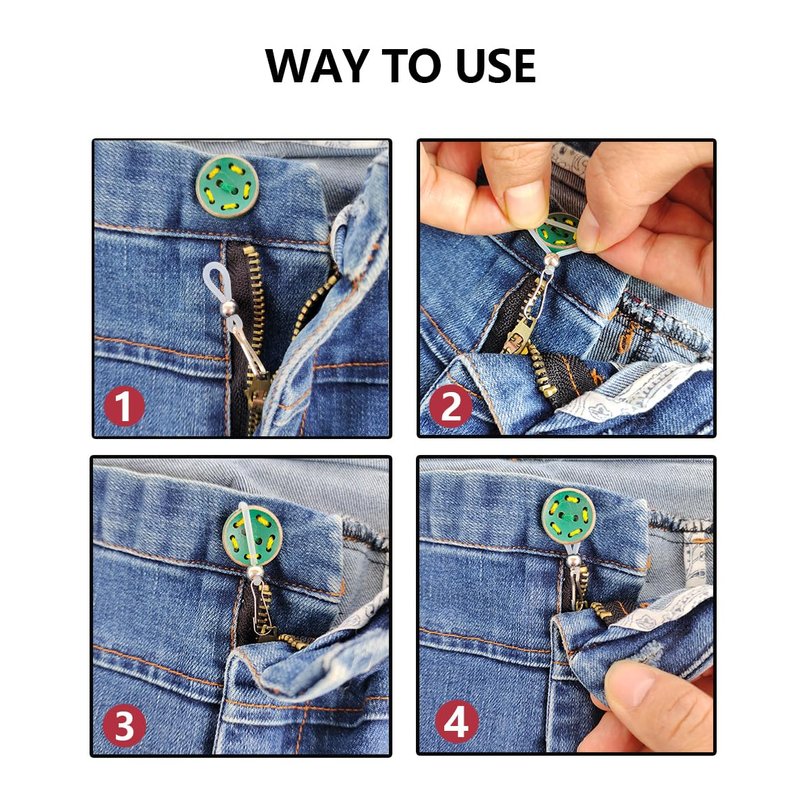 WAY TO USE

1

2

3

4