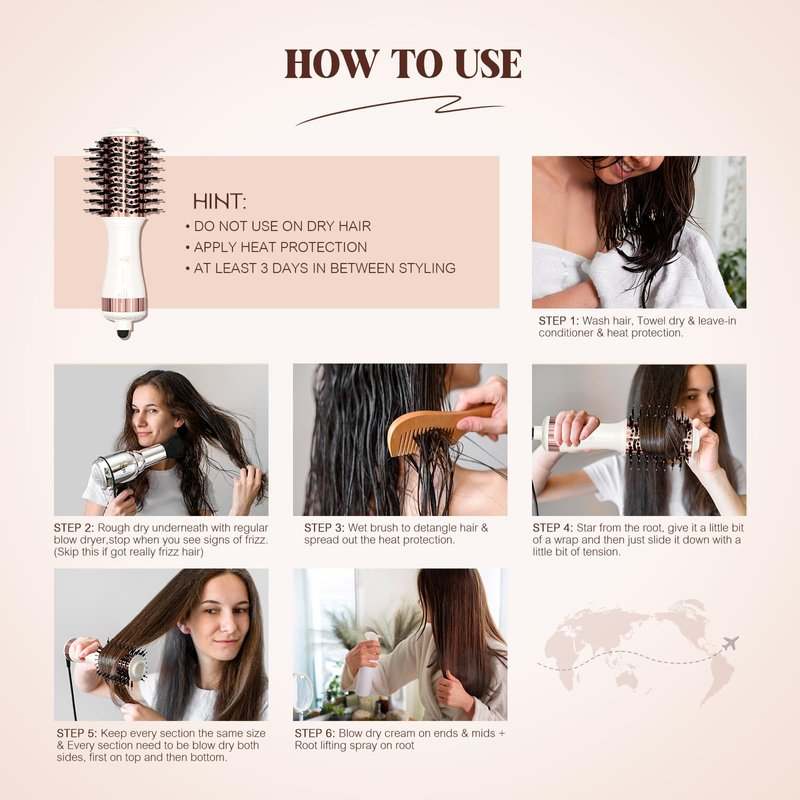 HOW TO USE

HINT:
• DO NOT USE ON DRY HAIR
• APPLY HEAT PROTECTION
• AT LEAST 3 DAYS IN BETWEEN STYLING

STEP 1: Wash hair, Towel dry & leave-in conditioner & heat protection.

STEP 2: Rough dry underneath with regular blow dryer,stop when you see signs of frizz. (Skip this if got really frizz hair)

STEP 3: Wet brush to detangle hair & spread out the heat protection.

STEP 4: Star from the root, give it a little bit of a wrap and then just slide it down with a little bit of tension.

STEP 5: Keep every section the same size & Every section need to be blow dry both sides, first on top and then bottom.

STEP 6: Blow dry cream on ends & mids + Root lifting spray on root