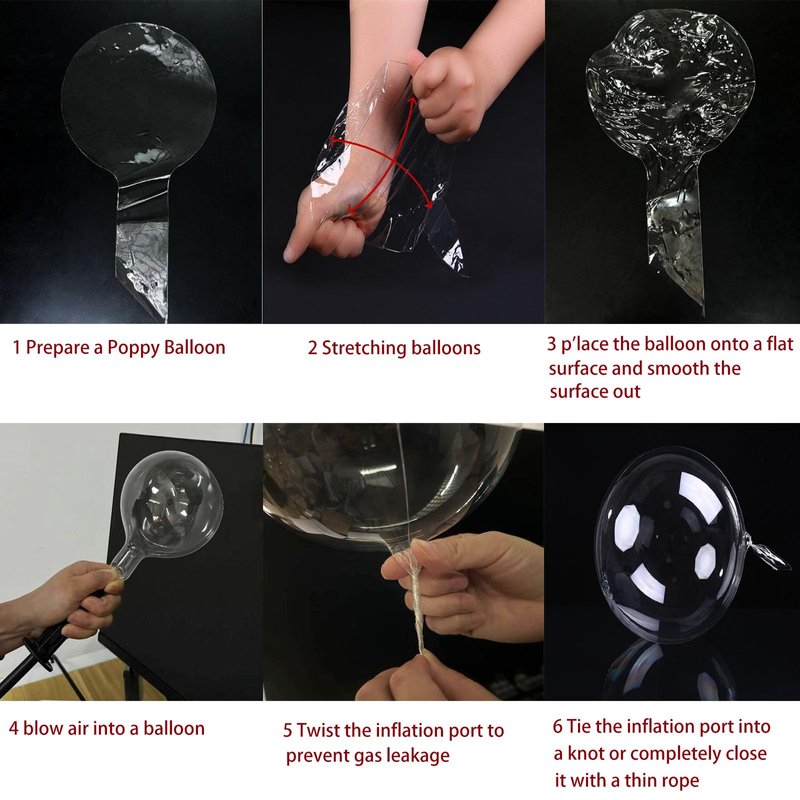 1 Prepare a Poppy Balloon

2 Stretching balloons

3 p'lace the balloon onto a flat surface and smooth the surface out

4 blow air into a balloon

5 Twist the inflation port to prevent gas leakage

6 Tie the inflation port into a knot or completely close it with a thin rope